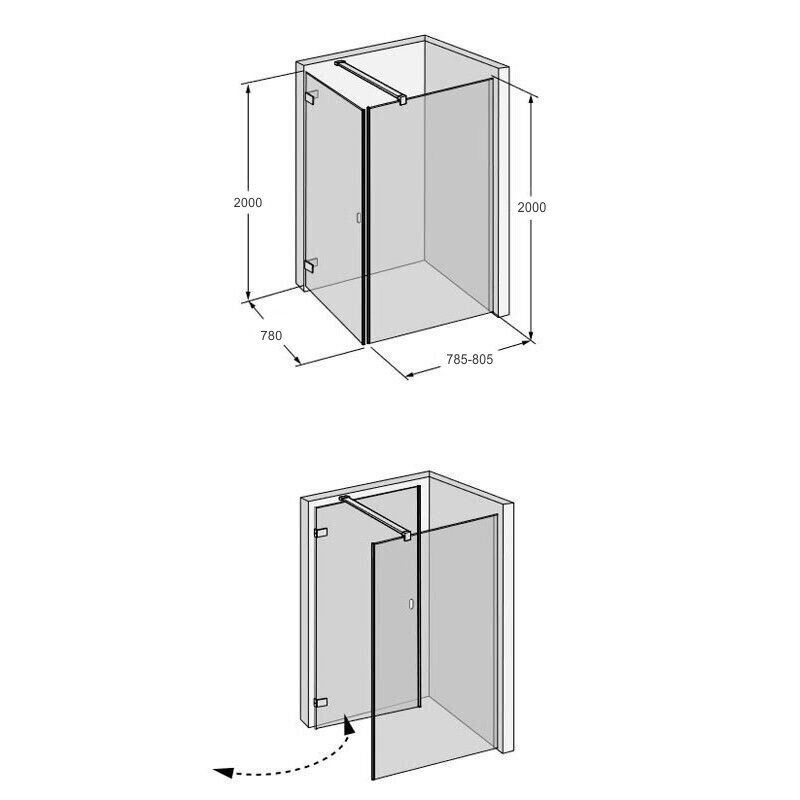 2000
2000
780
785-805