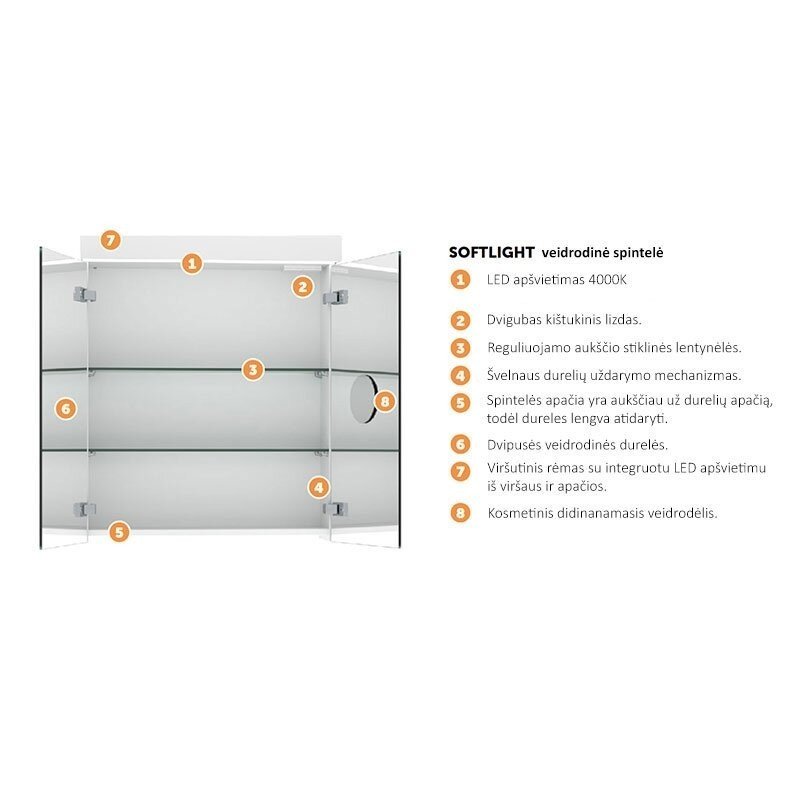 7
1
2
3
6
8
4
5

SOFTLIGHT veidrodinė spintelė

1 LED apšvietimas 4000K

2 Dvigubas kištukinis lizdas.

3 Reguliuojamo aukščio stiklinės lentynėlės.

4 Švelnaus durelių uždarymo mechanizmas.

5 Spintelės apačia yra aukščiau už durelių apačią, todėl dureles lengva atidaryti.

6 Dvipusės veidrodinės durelės.

7 Viršutinis rėmas su integruotu LED apšvietimu iš viršaus ir apačios.

8 Kosmetinis didinanamasis veidrodėlis.